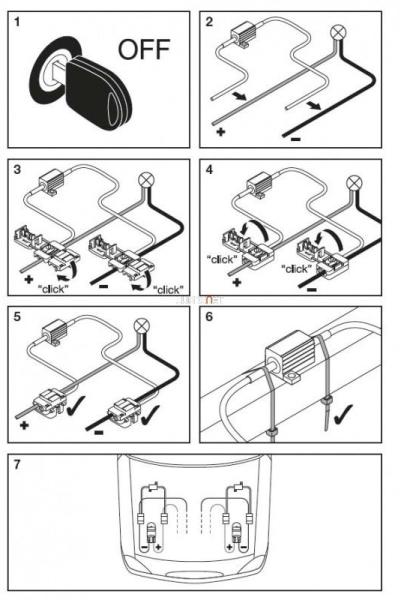 1

OFF

2

+

−

3

+

"click"

−

"click"

4

"click"

+

"click"

−

5

+

−

6

7

−

+

+

−