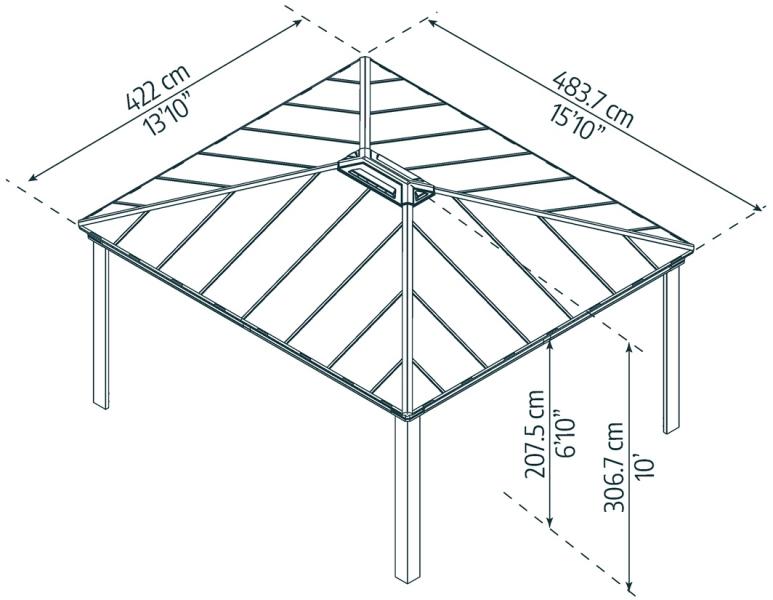 422 cm
13'10"

483.7 cm
15'10"

207.5 cm
6'10"

306.7 cm
10'