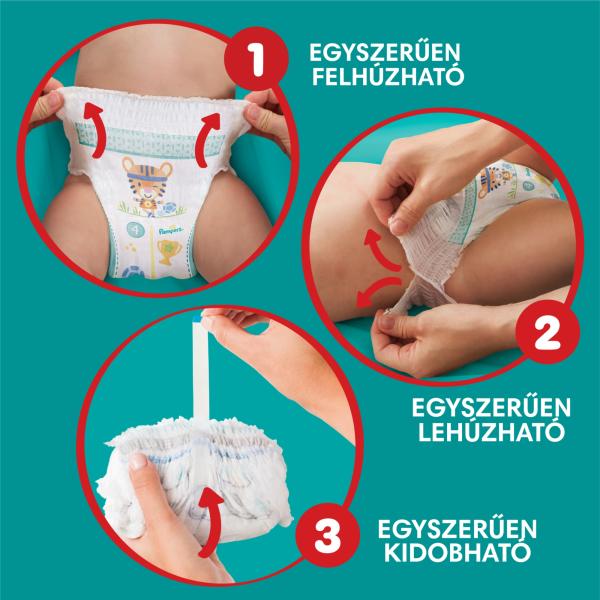 1

EGYSZERŰEN FELHÚZHATÓ

4

Pampers

2

EGYSZERŰEN LEHÚZHATÓ

3

EGYSZERŰEN KIDOBHATÓ