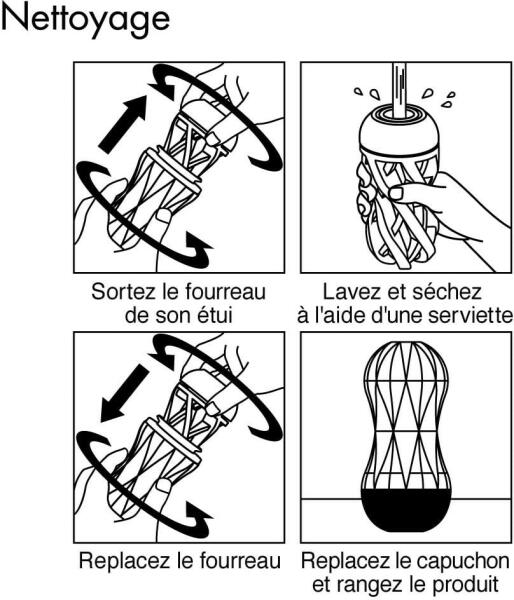 Nettoyage

Sortez le fourreau de son étui

Lavez et séchez à l'aide d'une serviette

Replacez le fourreau

Replacez le capuchon et rangez le produit