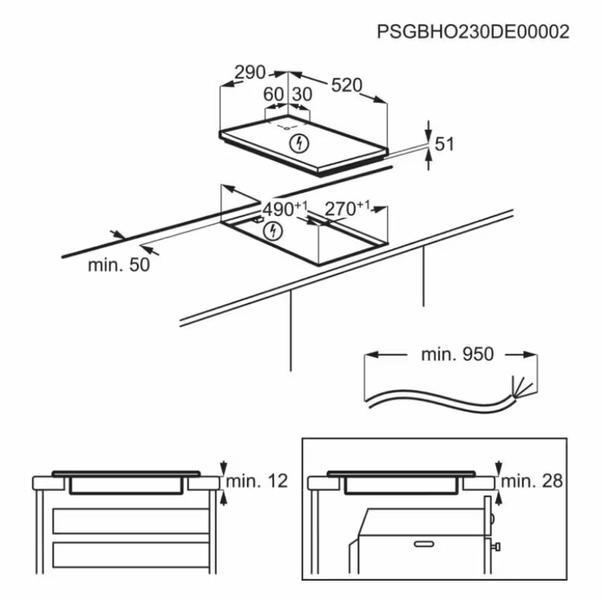 PSGBHO230DE00002

290
520
60
30
51

$490^{+1}$
$270^{+1}$
min. 50

min. 950

min. 12

min. 28