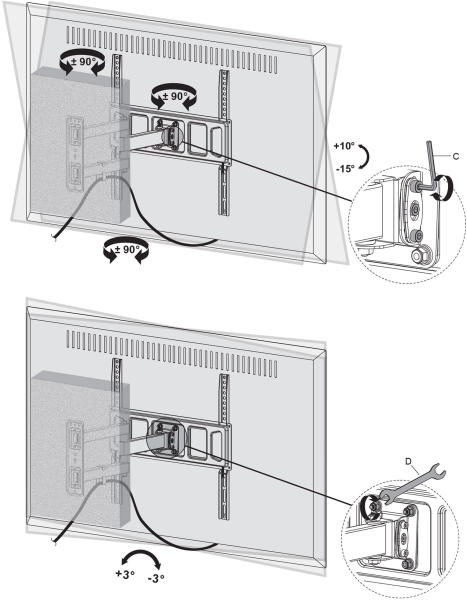 ± 90°
± 90°
+10°
-15°
C
± 90°
D
+3°
-3°