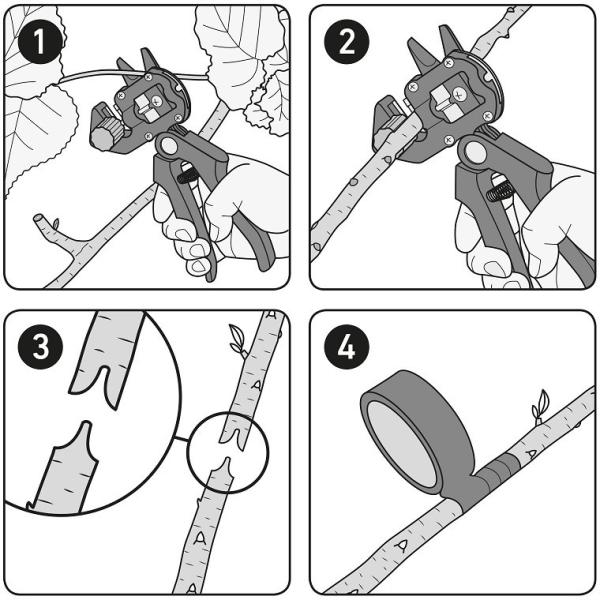 1

2

3

4