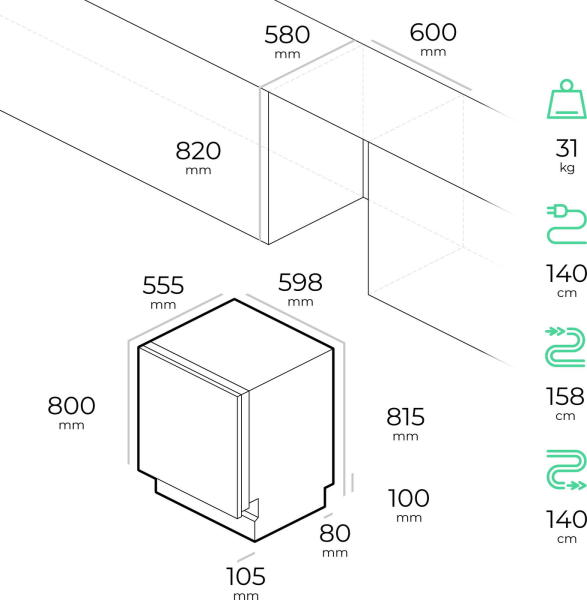 580
mm

600
mm

820
mm

555
mm

598
mm

800
mm

815
mm

100
mm

80
mm

105
mm

31
kg

140
cm

158
cm

140
cm