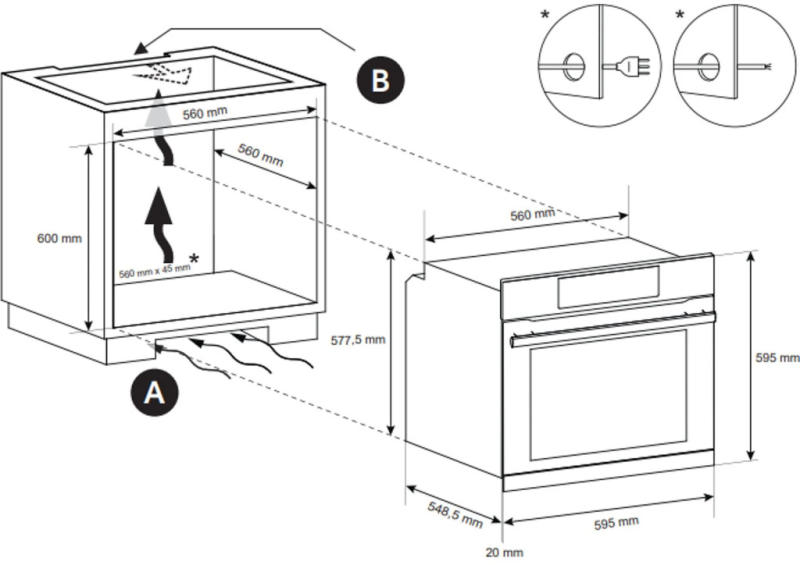 B

*

*

560 mm

560 mm

600 mm

560 mm x 45 mm

*

A

560 mm

577,5 mm

595 mm

548,5 mm

595 mm

20 mm