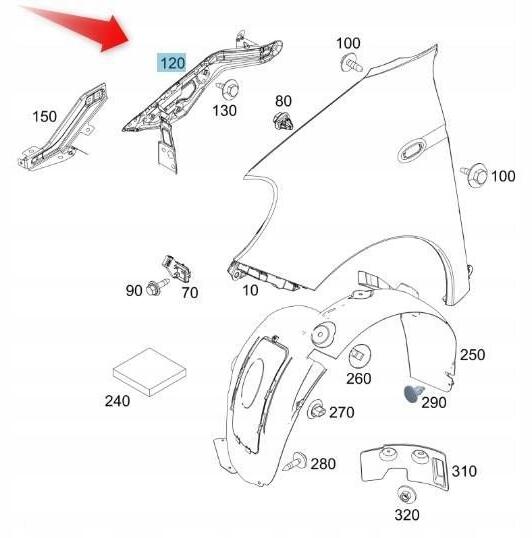 120
100
150
130
80
100
90
70
10
250
260
240
290
270
280
310
320