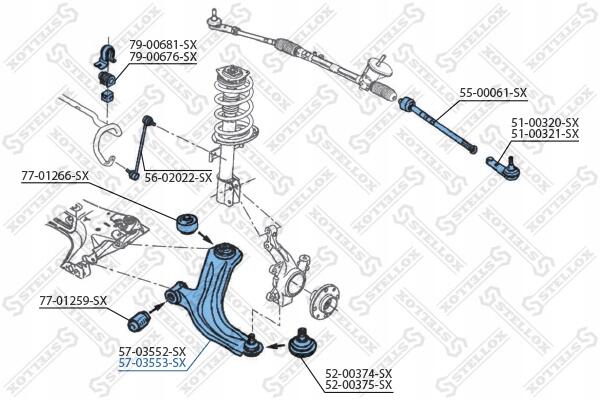 79-00681-SX
79-00676-SX

55-00061-SX

51-00320-SX
51-00321-SX

56-02022-SX

77-01266-SX

77-01259-SX

57-03552-SX
57-03553-SX

52-00374-SX
52-00375-SX

STELLOX