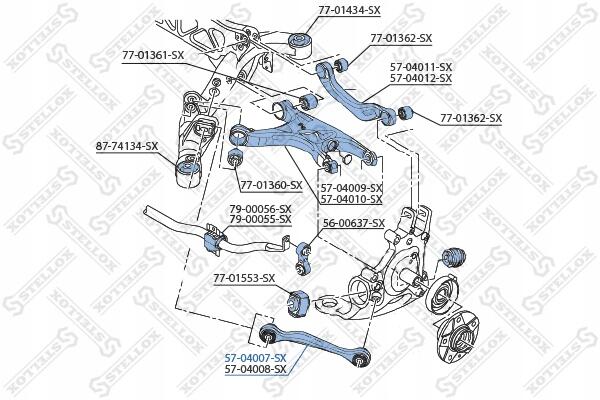 77-01434-SX
77-01362-SX
77-01361-SX
57-04011-SX
57-04012-SX
77-01362-SX
87-74134-SX
77-01360-SX
57-04009-SX
57-04010-SX
79-00056-SX
79-00055-SX
56-00637-SX
77-01553-SX
57-04007-SX
57-04008-SX
STELLOX