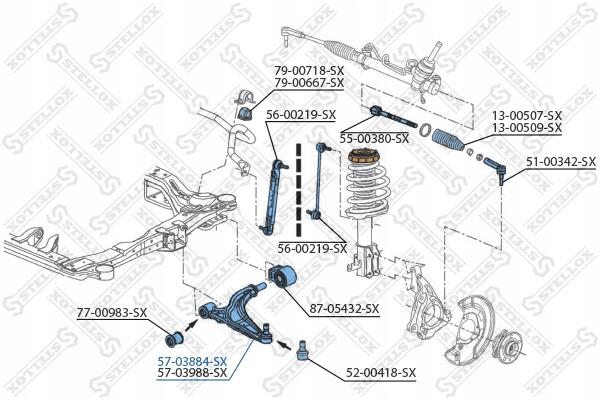 79-00718-SX
79-00667-SX
56-00219-SX
13-00507-SX
13-00509-SX
55-00380-SX
51-00342-SX
56-00219-SX
87-05432-SX
77-00983-SX
57-03884-SX
57-03988-SX
52-00418-SX
STELLOX