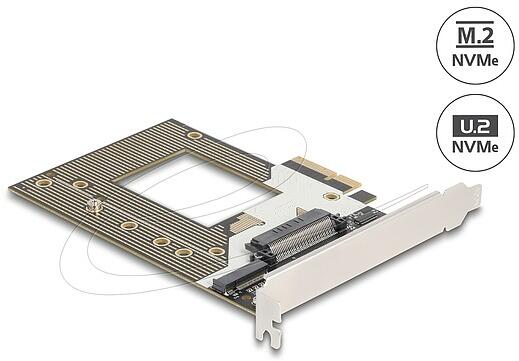 M.2
NVMe

U.2
NVMe