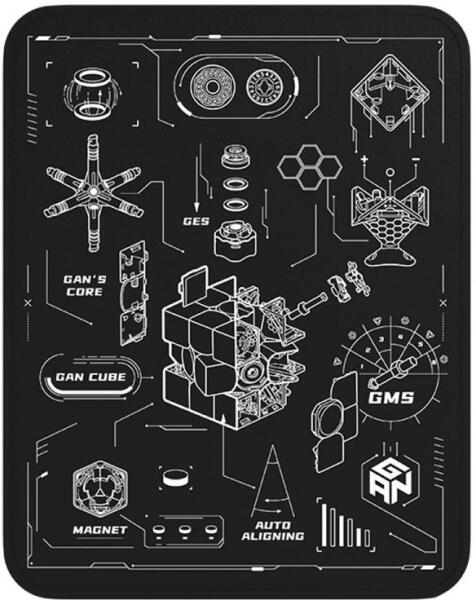 GES

GAN'S CORE

GAN CUBE

GMS

MAGNET

AUTO ALIGNING

GAN