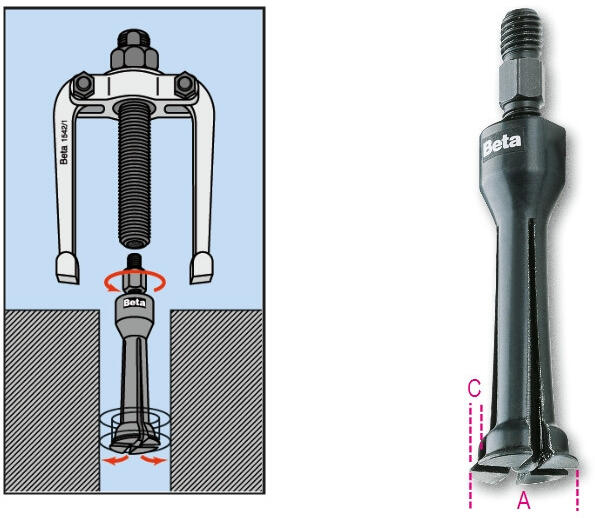 Beta 1542/1
Beta
Beta
C
A