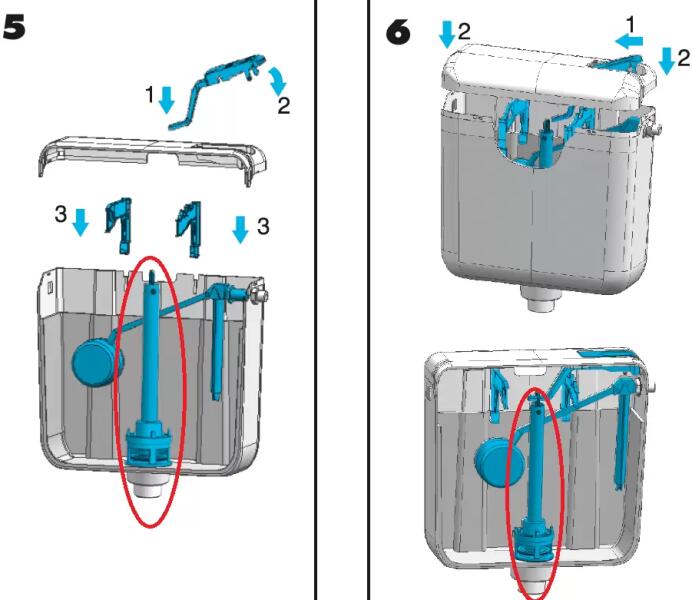 5

1

2

3

3

6

2

1

2